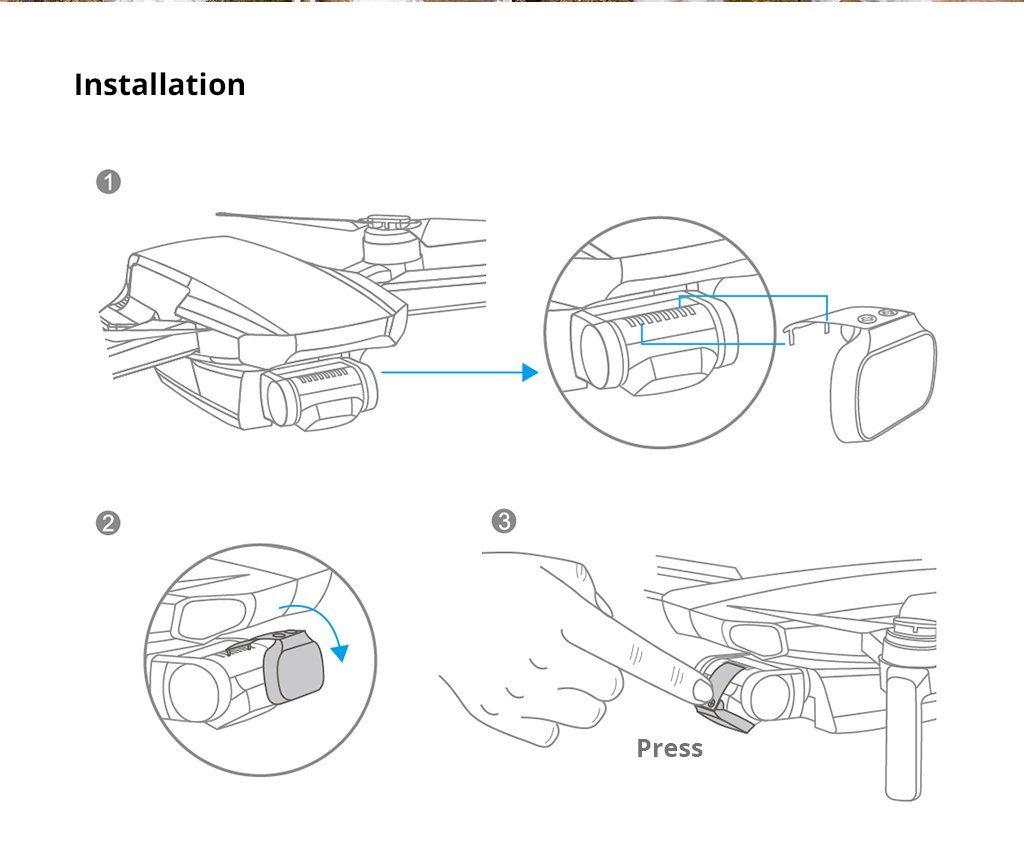 Installation

1

2

3

Press