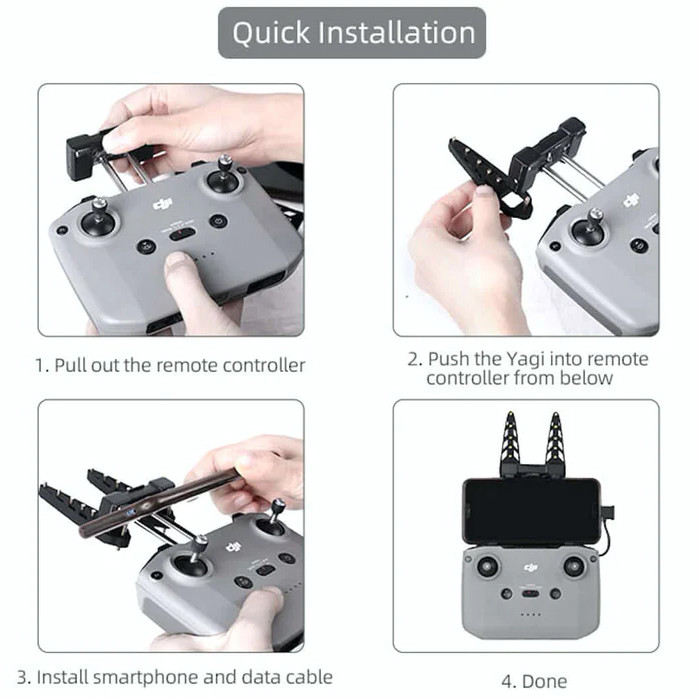 Quick Installation

1. Pull out the remote controller

2. Push the Yagi into remote controller from below

3. Install smartphone and data cable

4. Done