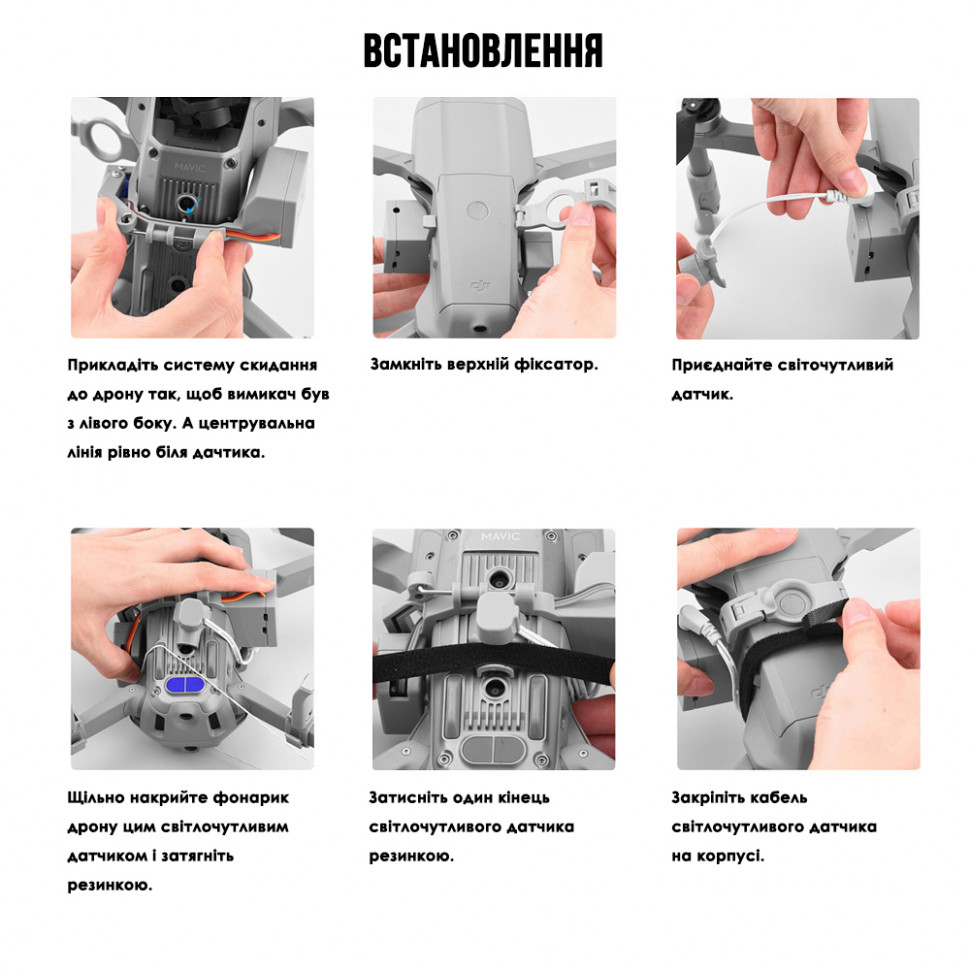 ВСТАНОВЛЕННЯ

MAVIC

Прикладіть систему скидання до дрону так, щоб вимикач був з лівого боку. А центрувальна лінія рівно біля датчика.

Замкніть верхній фіксатор.

Приєднайте світочутливий датчик.

MAVIC

Щільно накрийте фонарик дрону цим світлочутливим датчиком і затягніть резинкою.

Затисніть один кінець світлочутливого датчика резинкою.

Закріпіть кабель світлочутливого датчика на корпусі.