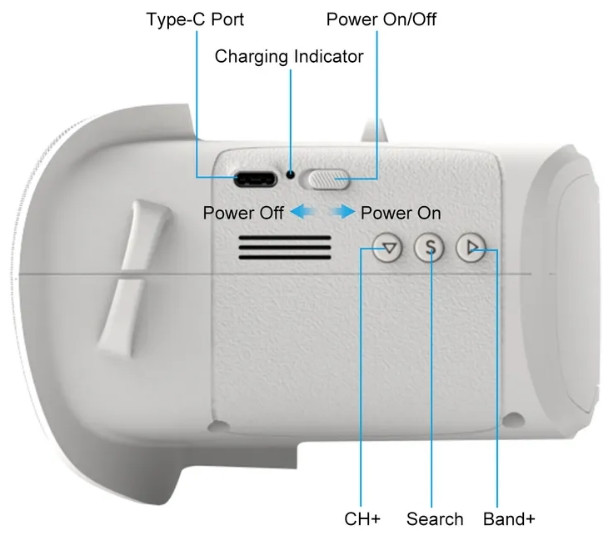 Type-C Port
Power On/Off
Charging Indicator
Power Off
Power On
S
CH+
Search
Band+