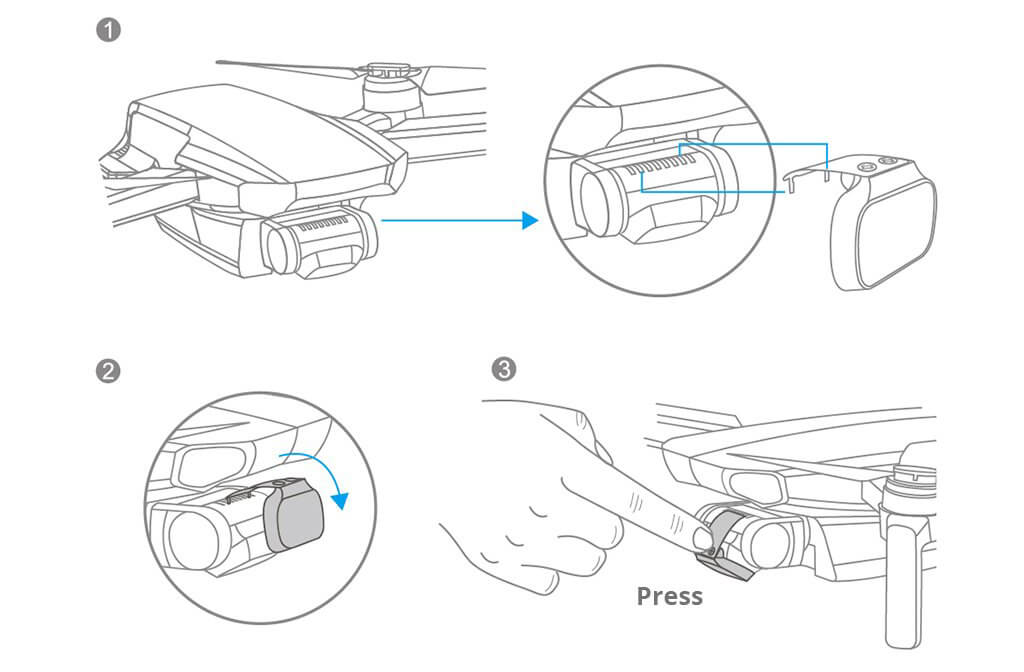 1

2

3

Press